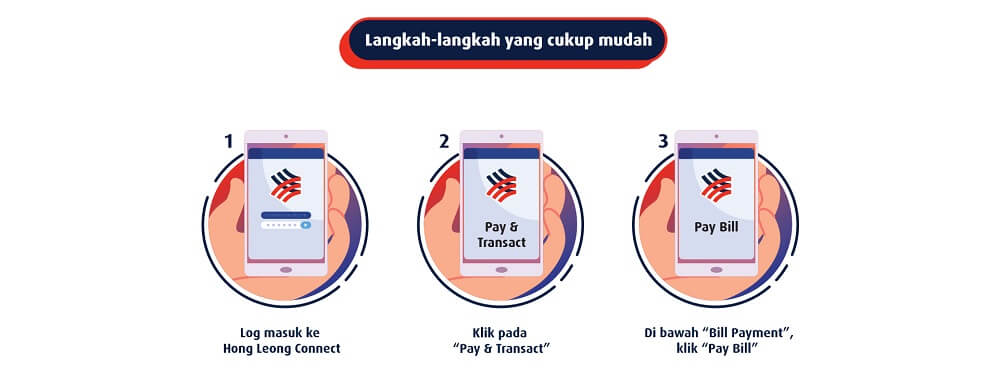 Langkah-langkah yang cukup mudah

1

Log masuk ke Hong Leong Connect

2

Pay & Transact

Klik pada "Pay & Transact"

3

Pay Bill

Di bawah "Bill Payment", klik "Pay Bill"