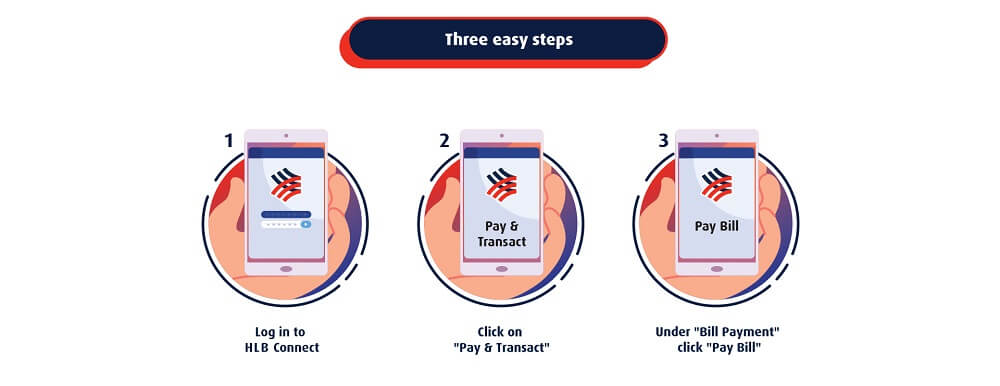 Three easy steps

1

Log in to HLB Connect

2

Pay & Transact

Click on "Pay & Transact"

3

Pay Bill

Under "Bill Payment" click "Pay Bill"